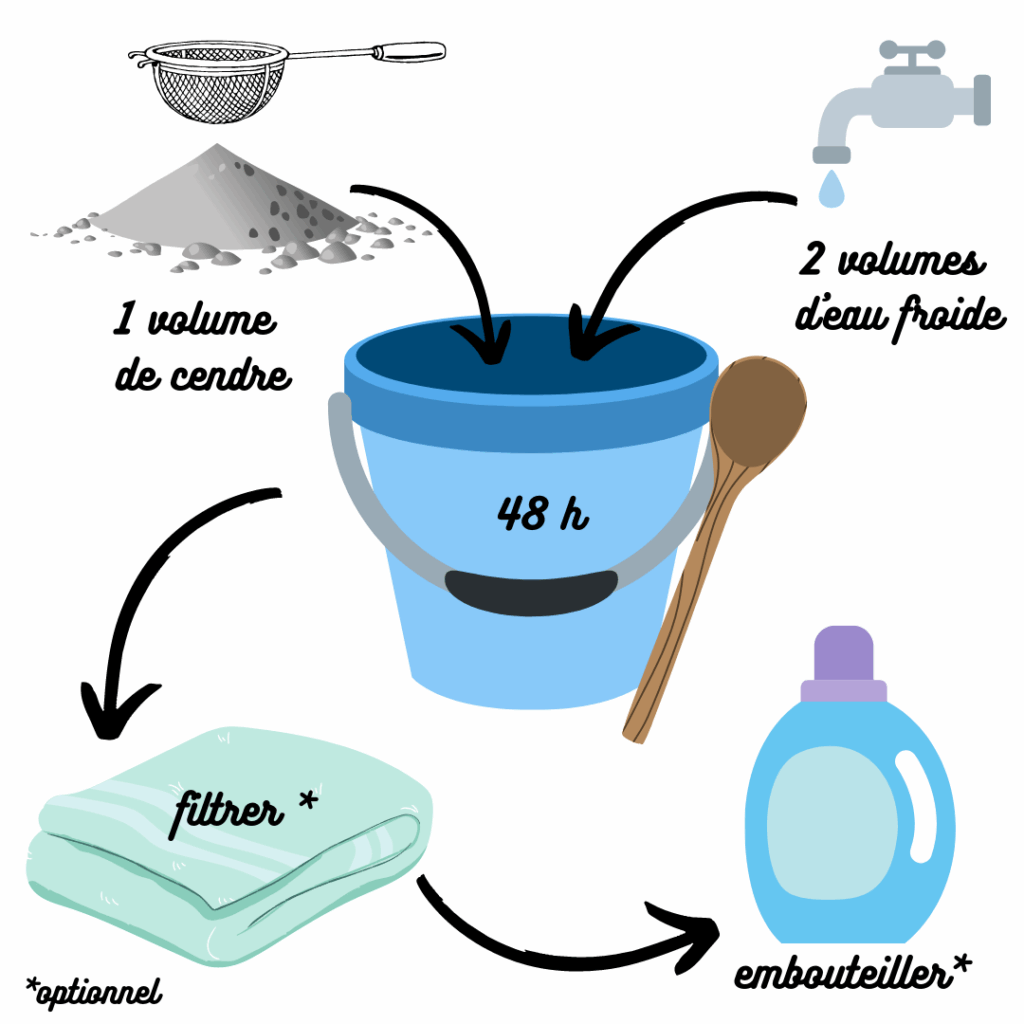 1 volume de cendre

2 volumes d'eau froide

48 h

filtrer *

embouteiller*

*optionnel